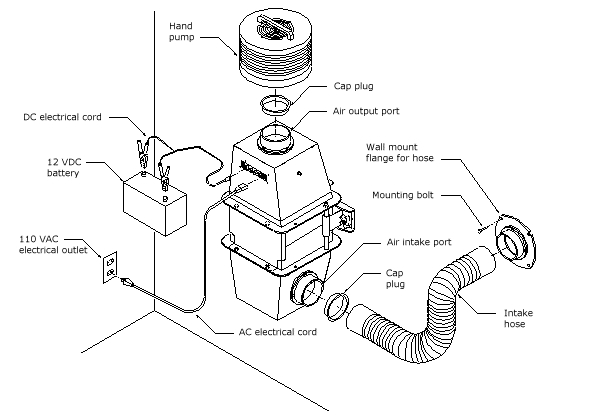 Hand pump

Cap plug

Air output port

DC electrical cord

12 VDC battery

Wall mount flange for hose

Mounting bolt

110 VAC electrical outlet

Air intake port

Cap plug

Intake hose

AC electrical cord