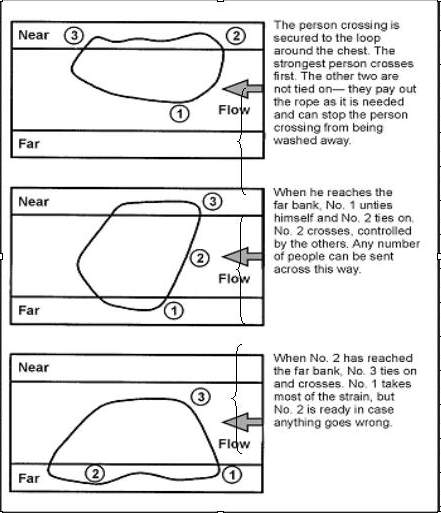 Near ③ ②

① Flow

Far

The person crossing is secured to the loop around the chest. The strongest person crosses first. The other two are not tied on— they pay out the rope as it is needed and can stop the person crossing from being washed away.

Near ③

② Flow

Far ①

When he reaches the far bank, No. 1 unties himself and No. 2 ties on. No. 2 crosses, controlled by the others. Any number of people can be sent across this way.

Near

③

Flow

Far ② ①

When No. 2 has reached the far bank, No. 3 ties on and crosses. No. 1 takes most of the strain, but No. 2 is ready in case anything goes wrong.