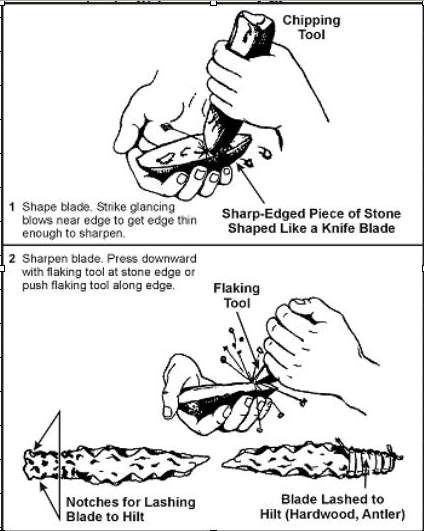 Chipping Tool

1 Shape blade. Strike glancing blows near edge to get edge thin enough to sharpen.

Sharp-Edged Piece of Stone Shaped Like a Knife Blade

2 Sharpen blade. Press downward with flaking tool at stone edge or push flaking tool along edge.

Flaking Tool

Notches for Lashing Blade to Hilt

Blade Lashed to Hilt (Hardwood, Antler)