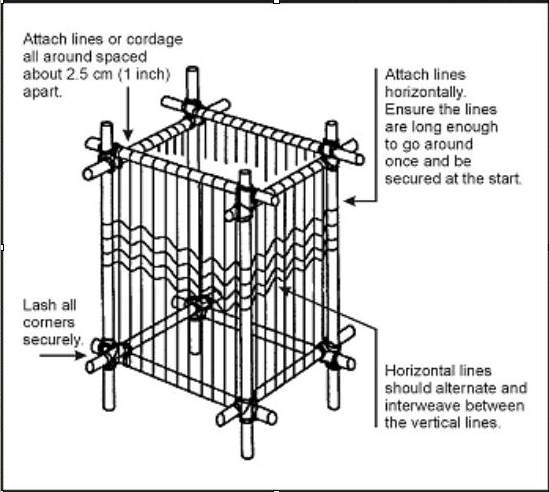 Attach lines or cordage all around spaced about 2.5 cm (1 inch) apart.

Attach lines horizontally. Ensure the lines are long enough to go around once and be secured at the start.

Lash all corners securely.

Horizontal lines should alternate and interweave between the vertical lines.